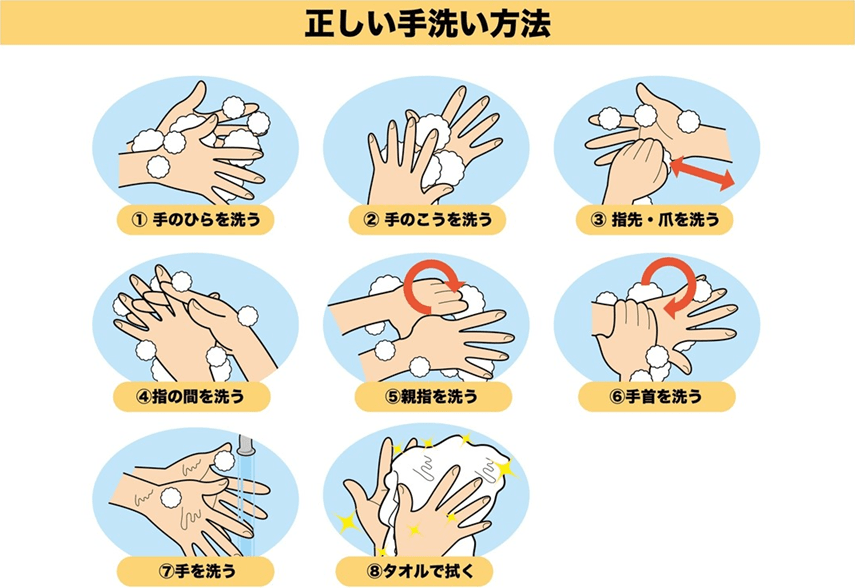 正しい手洗い方法

① 手のひらを洗う

② 手のこうを洗う

③ 指先・爪を洗う

④指の間を洗う

⑤親指を洗う

⑥手首を洗う

⑦手を洗う

⑧タオルで拭く